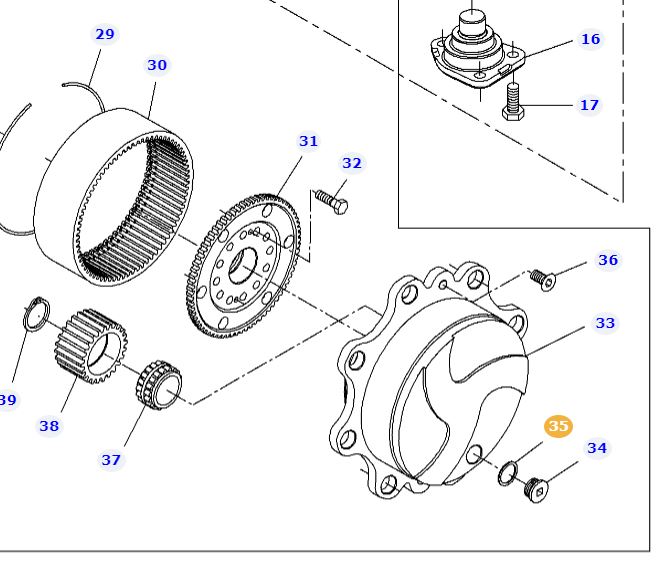 29
30
16
17
31
32
36
33
39
38
37
35
34