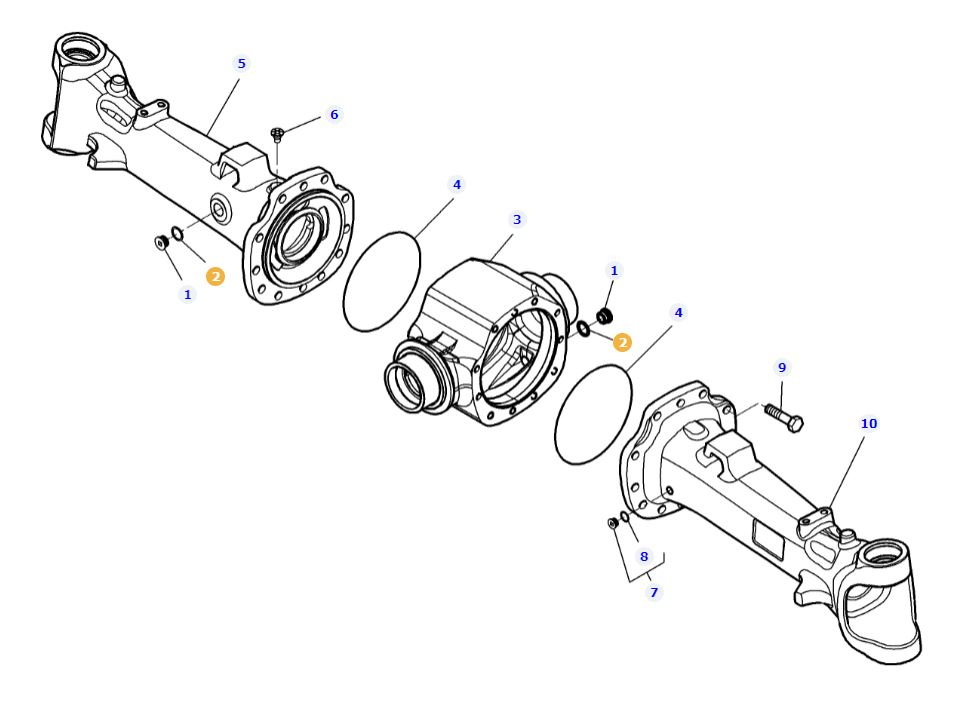 5
6
4
3
1
2
1
4
2
9
10
8
7