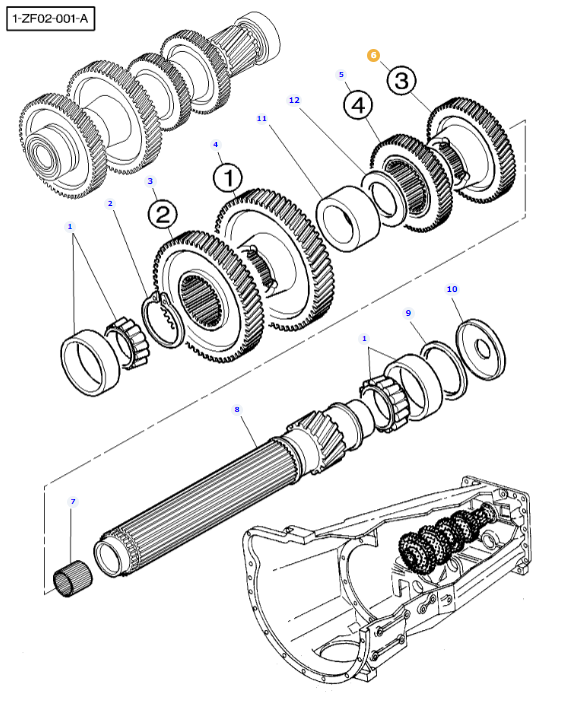 1-ZF02-001-A

6
3
5
4
12
11
4
1
3
2
2
1
10
9
1
8
7