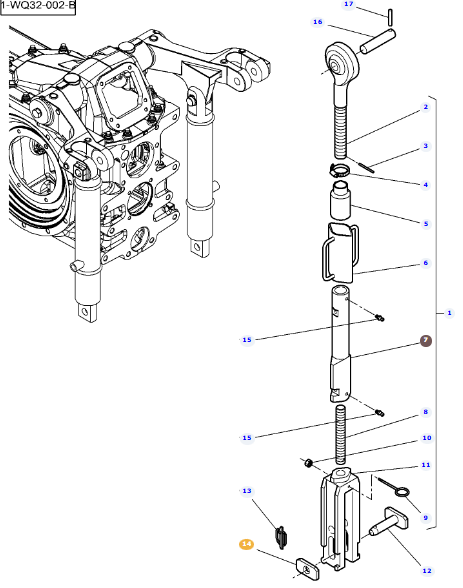 1-WQ32-002-B

17
16
2
3
4
5
6
1
15
7
8
15
10
11
13
9
14
12