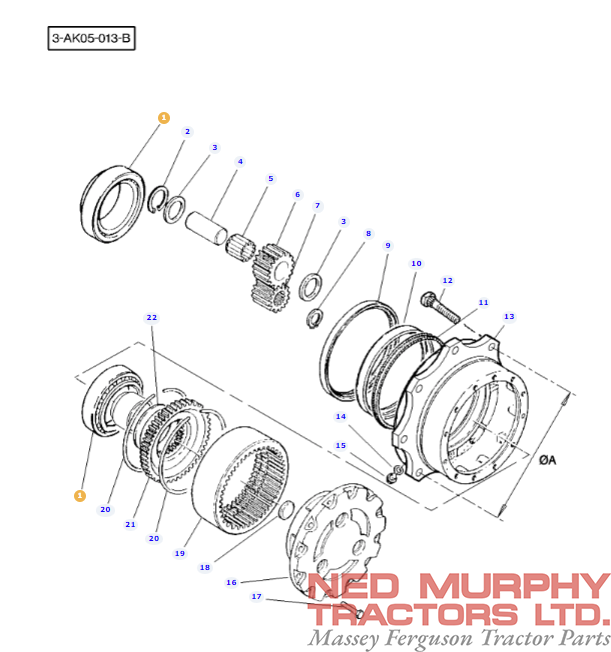 3-AK05-013-B

1
2
3
4
5
6
7
3
8
9
10
12
11
13
22
14
15
ØA
1
20
21
20
19
18
16
17

NED MURPHY TRACTORS LTD.
Massey Ferguson Tractor Parts