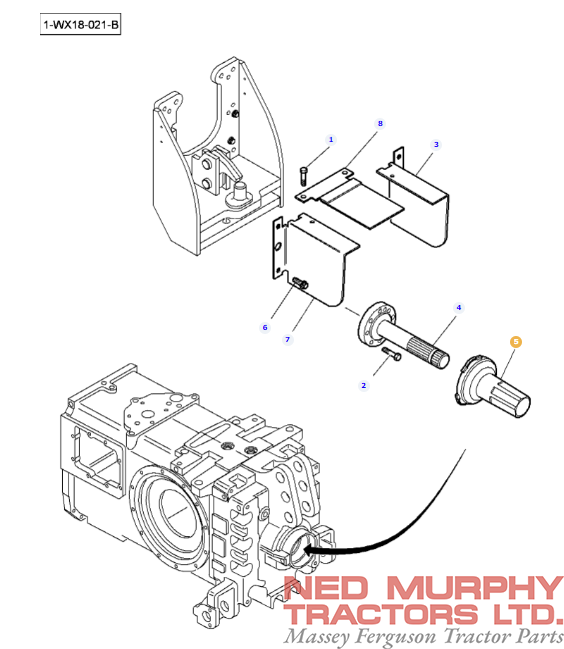 1-WX18-021-B

1
8
3
6
7
4
5
2

NED MURPHY TRACTORS LTD.
Massey Ferguson Tractor Parts