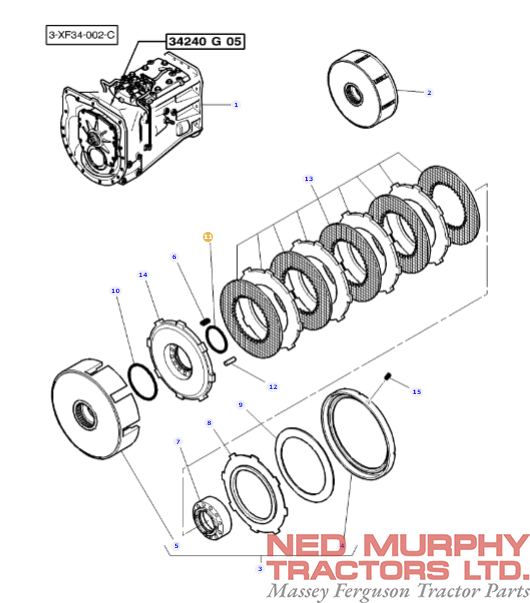 3-XF34-002-C

34240 G 05

1

2

13

11

6

14

10

12

15

9

8

7

5

4

3

NED MURPHY TRACTORS LTD.
Massey Ferguson Tractor Parts