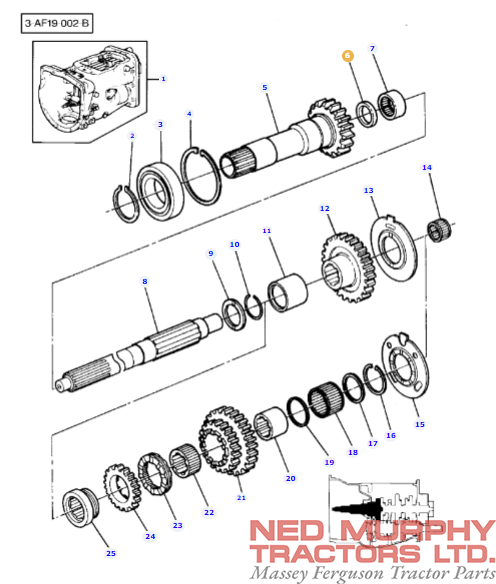 3-AF19-002-B

1
2
3
4
5
6
7
8
9
10
11
12
13
14
15
16
17
18
19
20
21
22
23
24
25

NED MURPHY TRACTORS LTD.
Massey Ferguson Tractor Parts