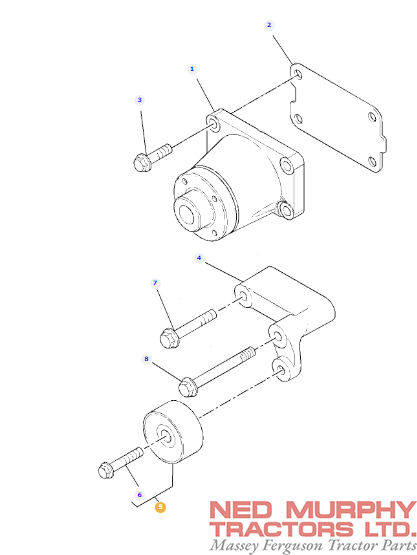 2
1
3
4
7
8
6
5
NED MURPHY
TRACTORS LTD.
Massey Ferguson Tractor Parts