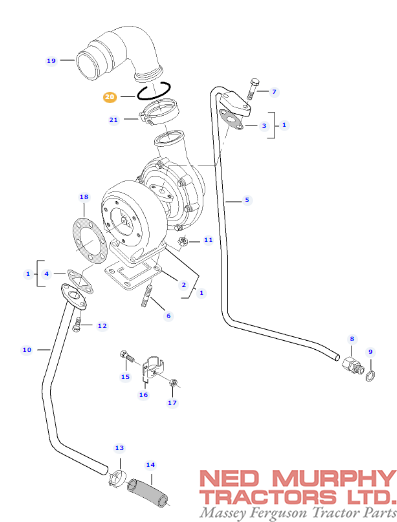 19

20

21

7

3

1

5

18

11

1

4

2

1

6

12

10

15

16

17

8

9

13

14

NED MURPHY
TRACTORS LTD.
Massey Ferguson Tractor Parts