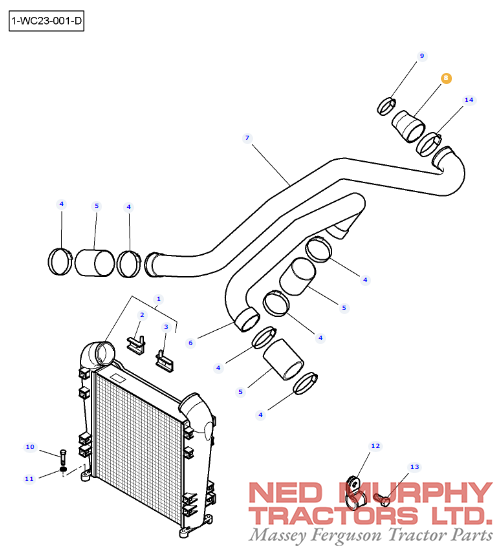 1-WC23-001-D

9
8
14
7
4
5
4
4
5
4
1
2
3
6
4
5
4
10
11
12
13

NED MURPHY TRACTORS LTD.
Massey Ferguson Tractor Parts