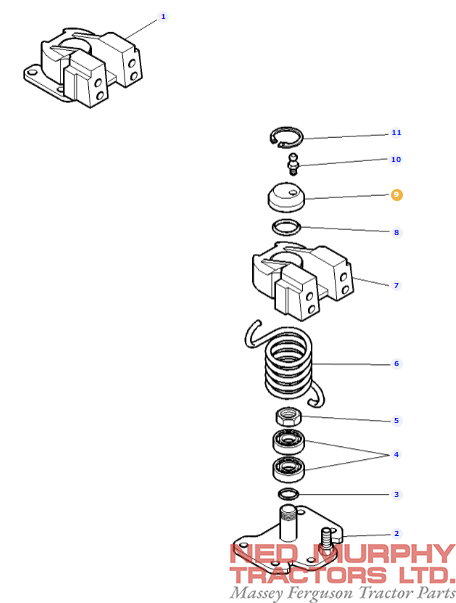 1

11

10

9

8

7

6

5

4

3

2

NED MURPHY
TRACTORS LTD.
Massey Ferguson Tractor Parts