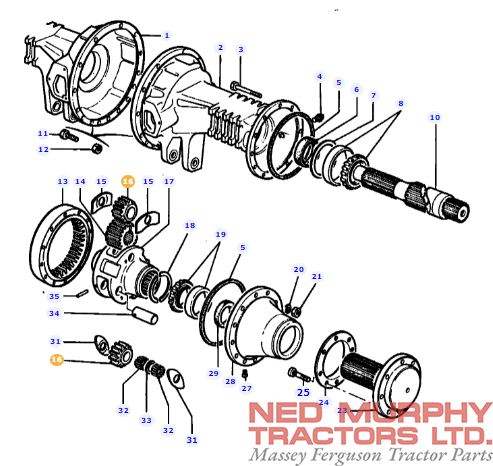 1
2
3
4
5
6
7
8
10
11
12
13
14
15
16
15
17
18
19
5
20
21
35
34
31
16
29
28
27
25
24
23
32
33
32
31

NED MURPHY TRACTORS LTD.
Massey Ferguson Tractor Parts