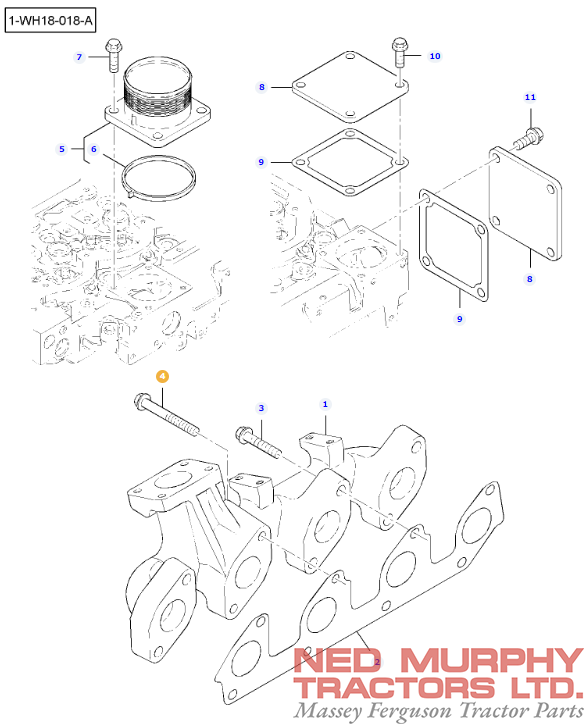 1-WH18-018-A

7

10

8

11

5

6

9

8

9

4

3

1

2

NED MURPHY
TRACTORS LTD.
Massey Ferguson Tractor Parts