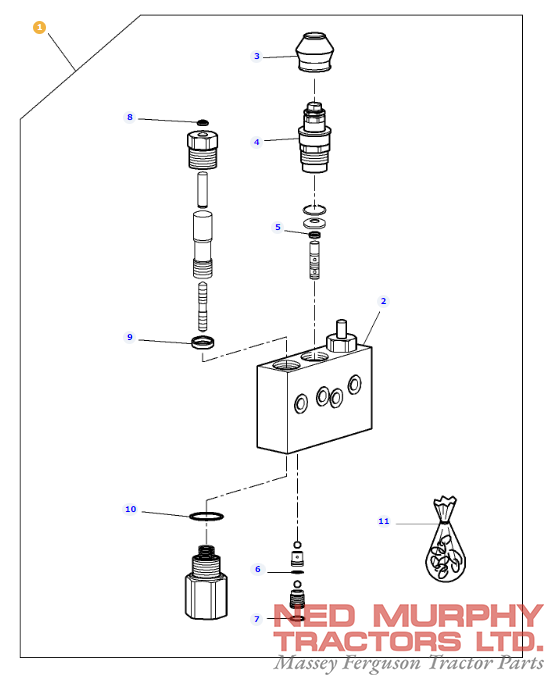 1
3
8
4
5
2
9
10
11
6
7
NED MURPHY
TRACTORS LTD.
Massey Ferguson Tractor Parts