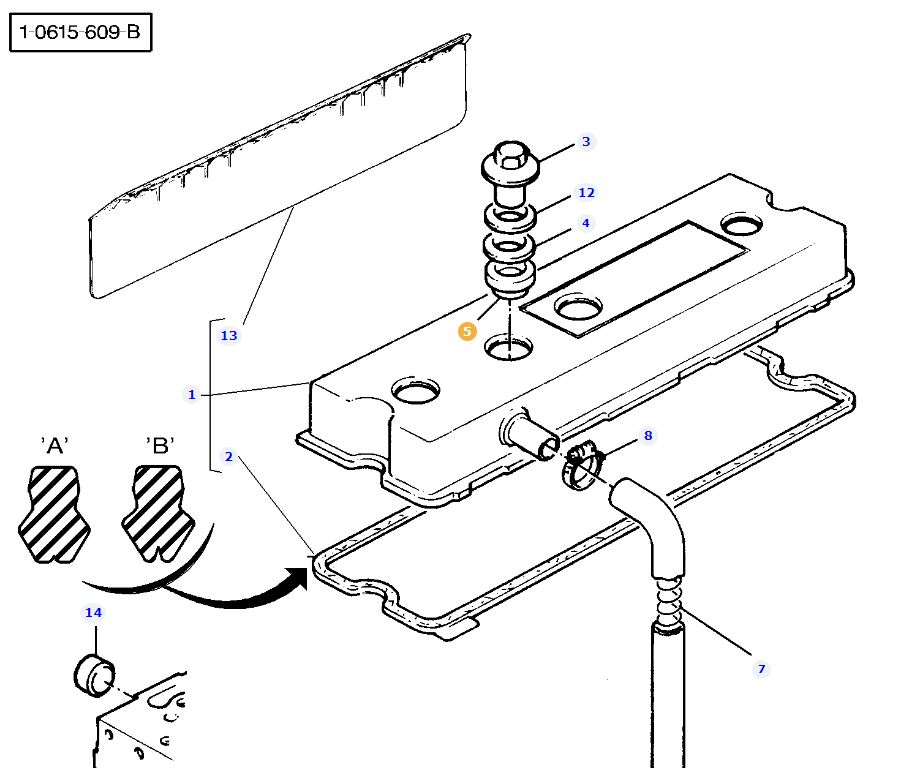 1-0615-609-B

3
12
4
5
13
1
2
8
'A'
'B'
14
7