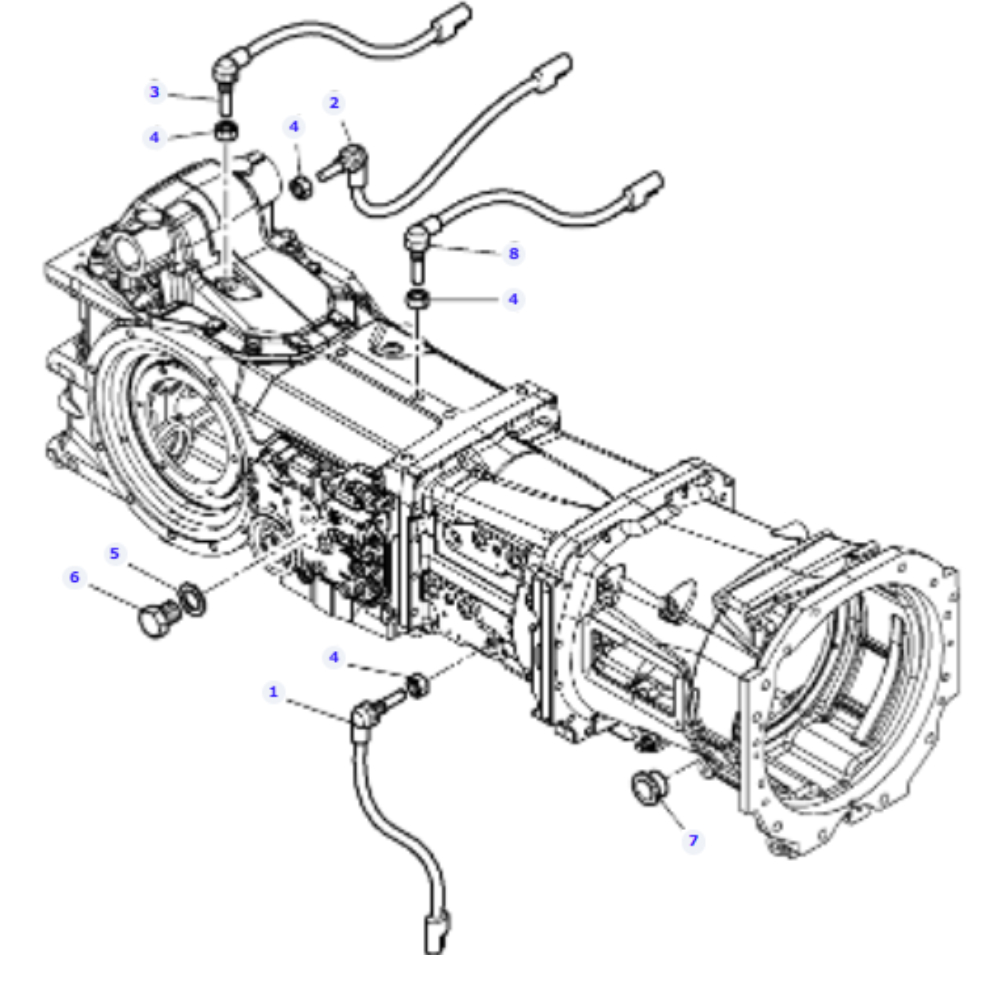 3
4
4
2
8
4
5
6
4
1
7