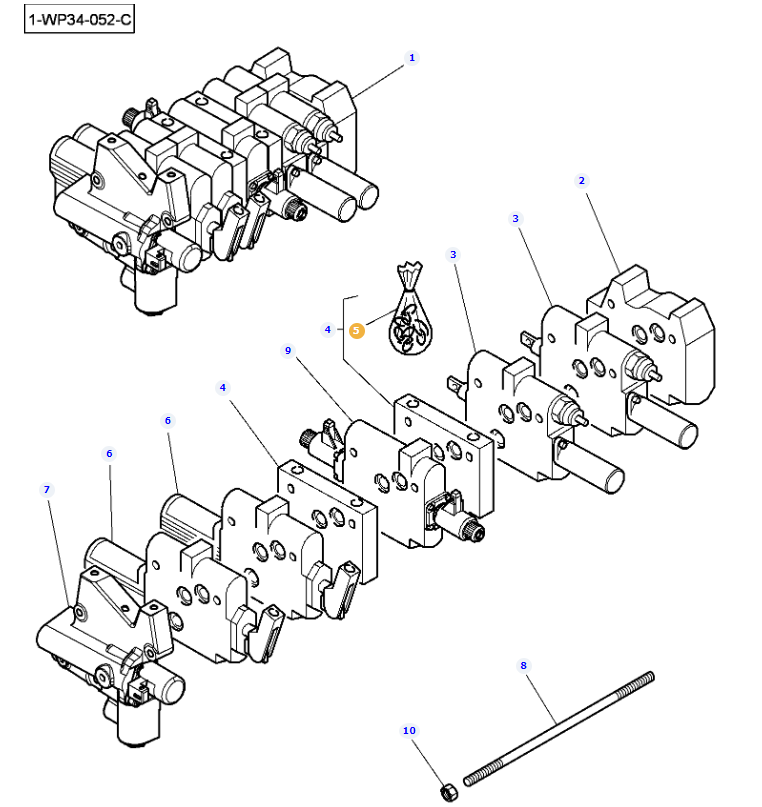 1-WP34-052-C

1

2

3

3

4

5

9

4

6

6

7

8

10