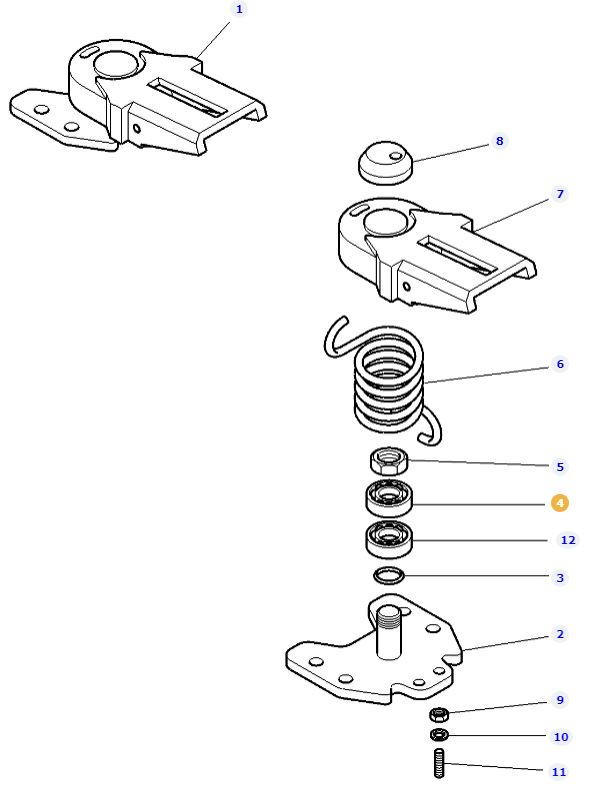 1

8

7

6

5

4

12

3

2

9

10

11