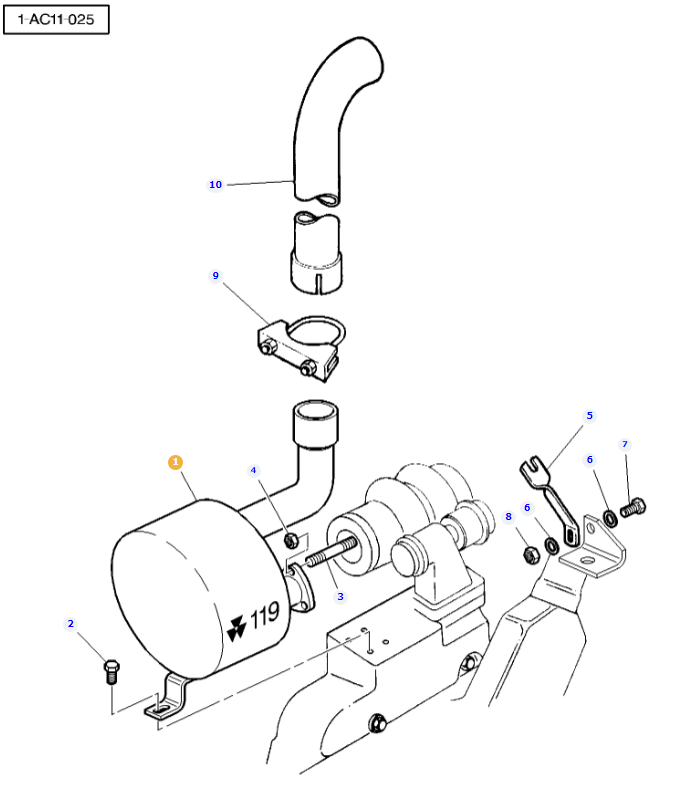 1-AC11-025

10

9

5

7

6

1

4

8

6

3

119

2