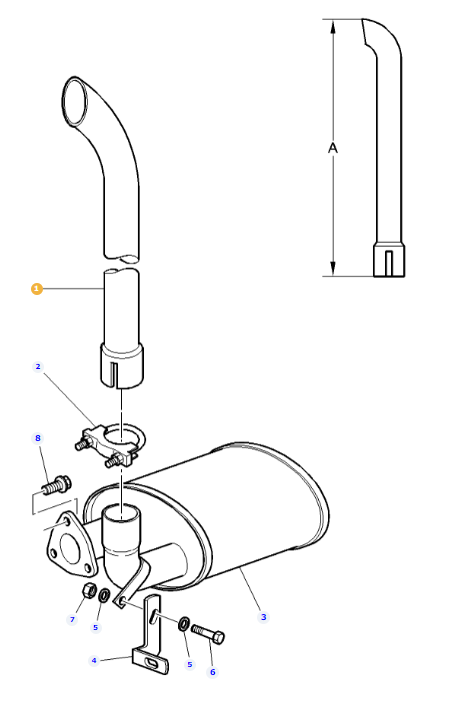 A
1
2
8
3
7
5
5
6
4