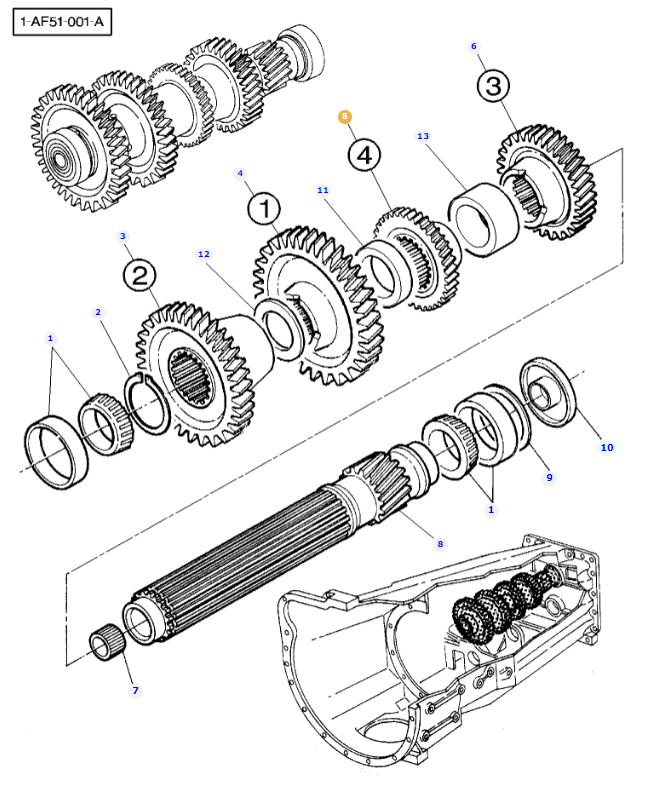 1-AF51-001-A

6
3
5
4
13
4
1
11
3
2
12
2
1
10
9
1
8
7