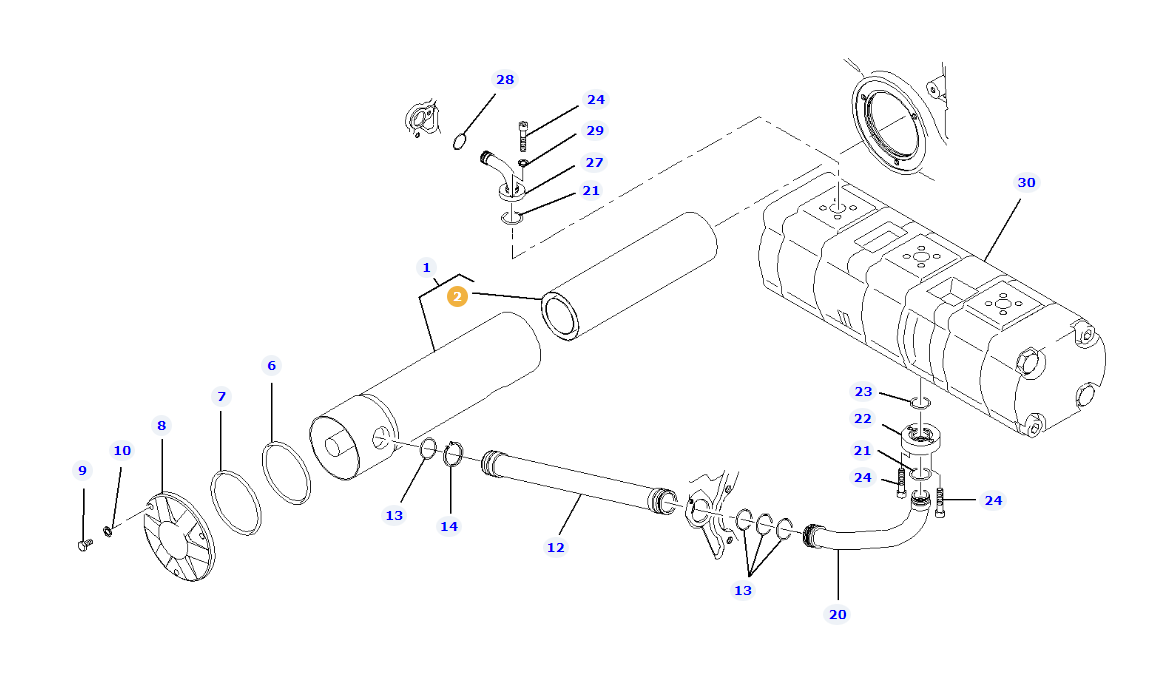 28
24
29
27
21
30
1
2
6
7
8
10
9
13
14
12
23
22
21
24
24
13
20