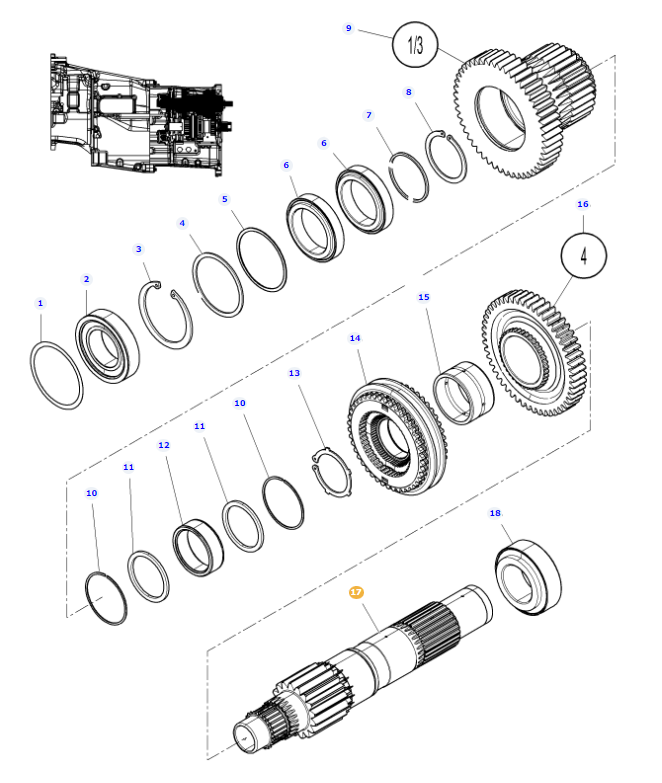 9
1/3
8
7
6
6
5
4
3
2
1
16
4
15
14
13
10
11
12
11
10
18
17