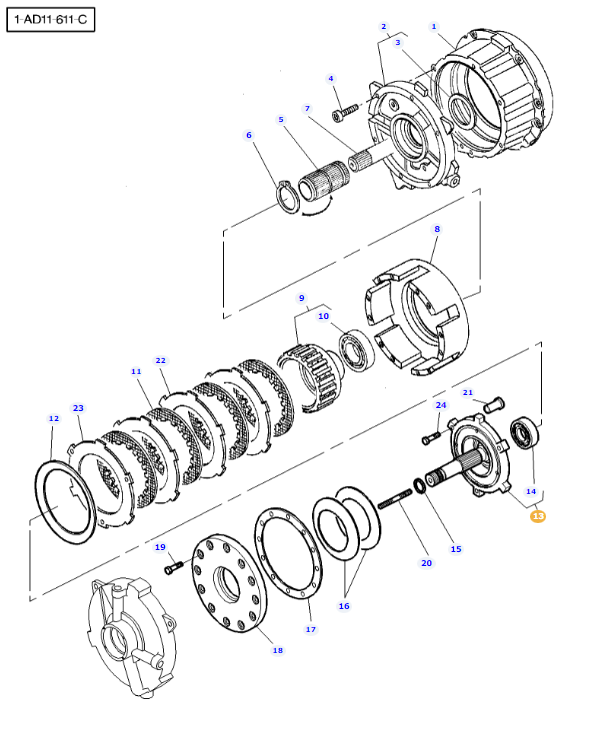 1-AD11-611-C

2
1
3
4
7
5
6
8
9
10
22
11
23
12
21
24
14
13
15
20
19
16
17
18