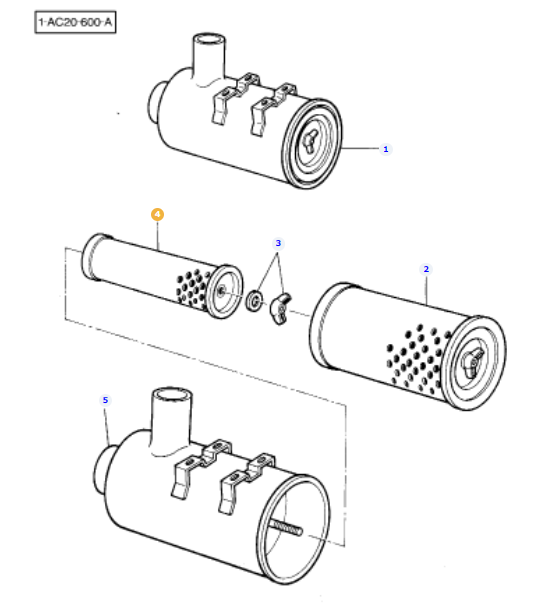 1-AC20-600-A

1

4

3

2

5