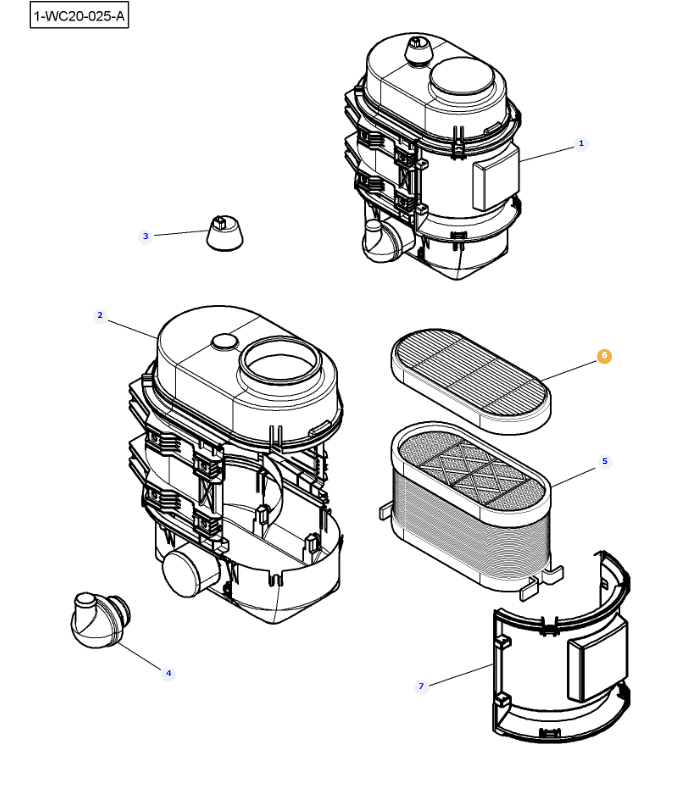 1-WC20-025-A

1

3

2

6

5

4

7