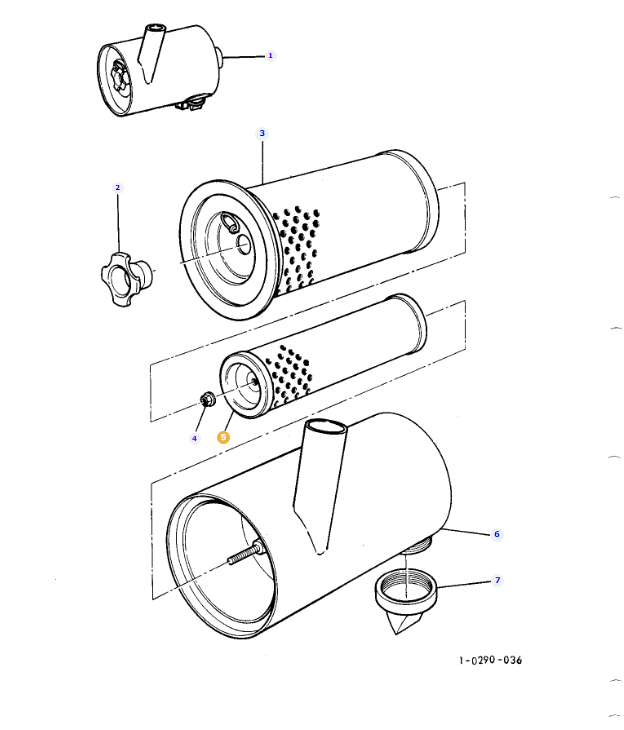 1
3
2
4
5
6
7
1-0290-036