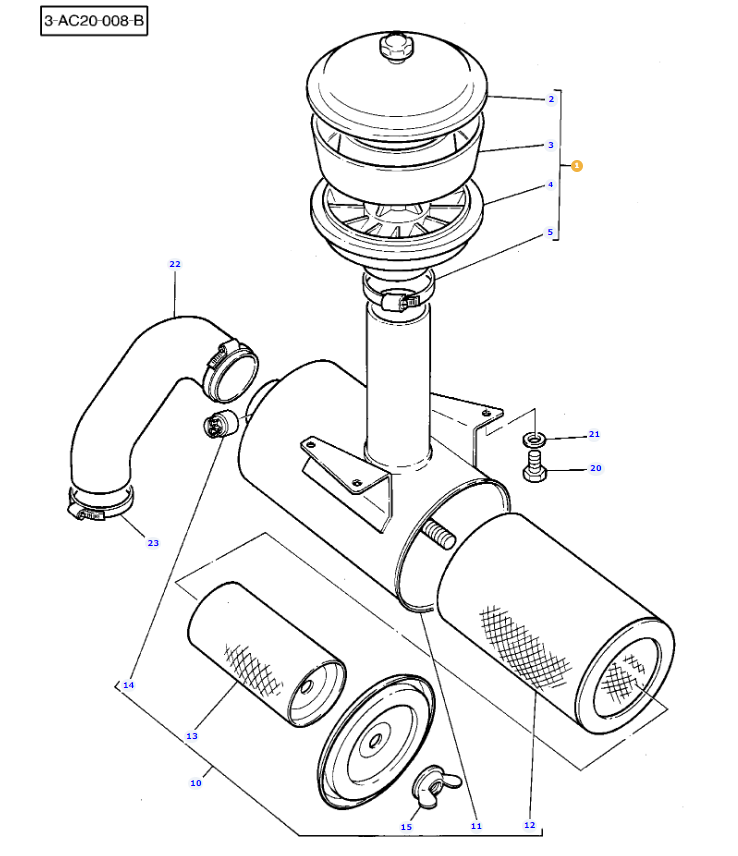 3-AC20-008-B

2
3
1
4
5
22
21
20
23
14
13
10
15
11
12