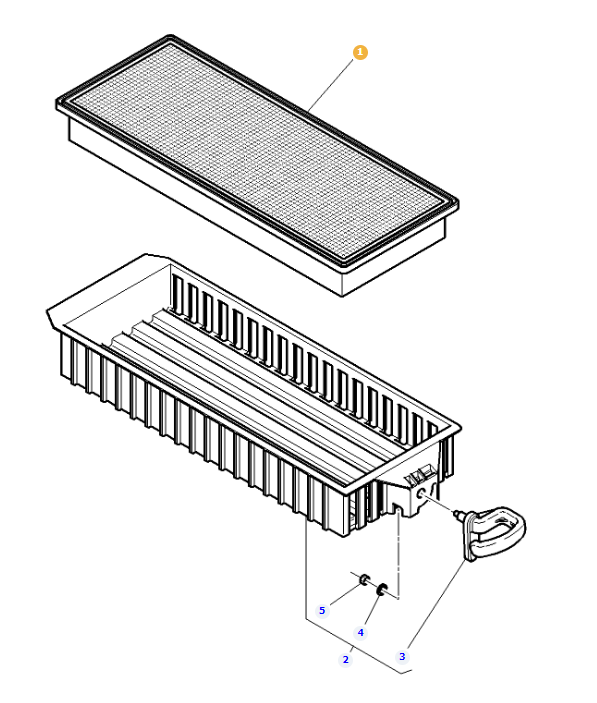 1

5

4

2

3