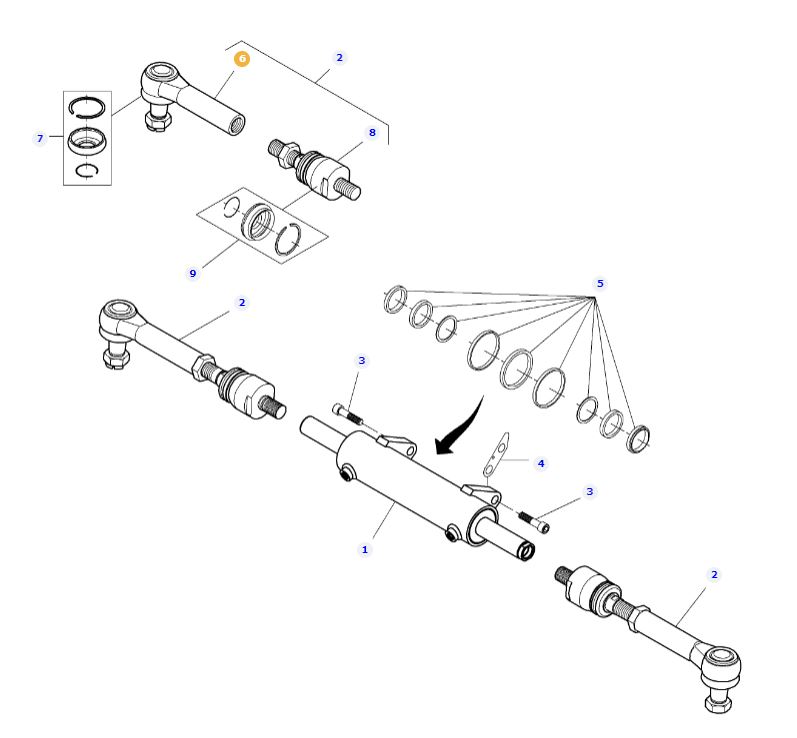 6
2
7
8
9
2
5
3
4
3
1
2