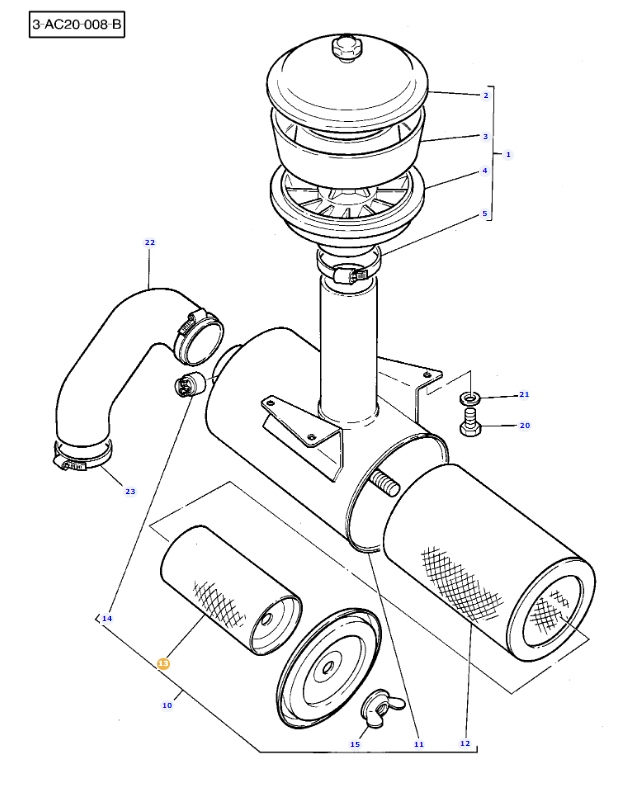 3-AC20-008-B

2
3
1
4
5
22
21
20
23
14
13
10
15
11
12