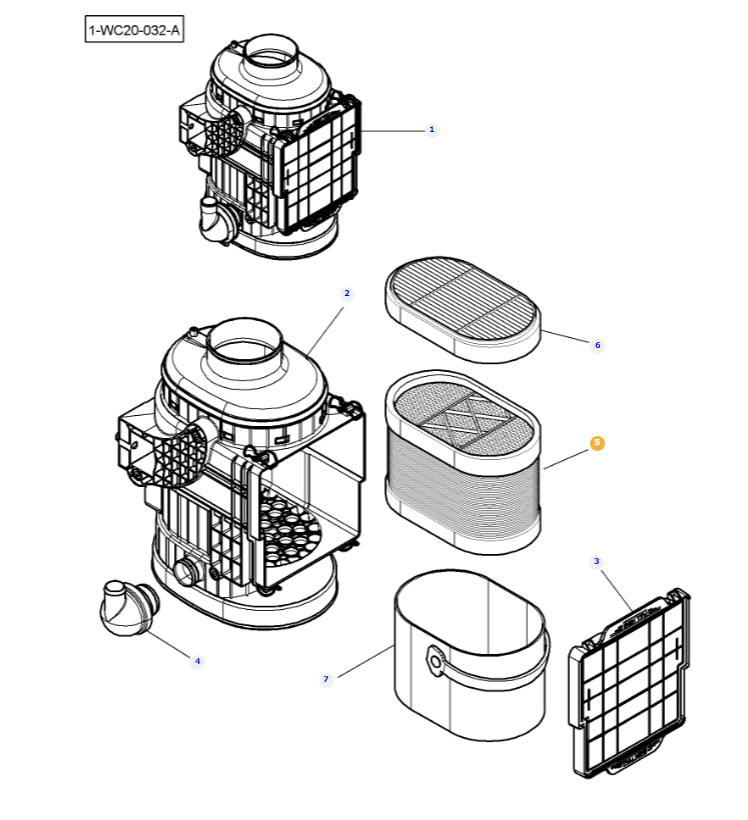 1-WC20-032-A

1

2

6

5

3

4

7