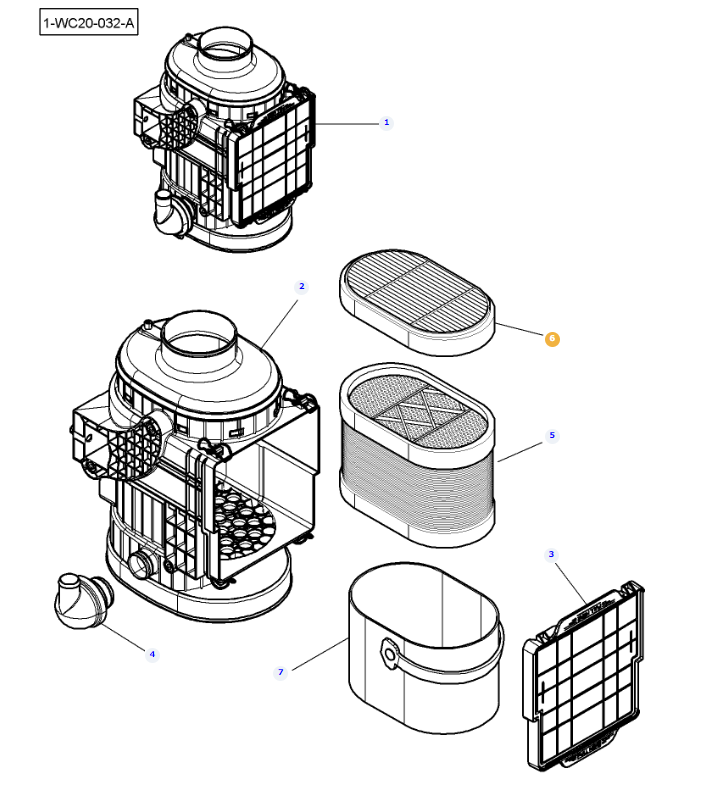 1-WC20-032-A

1

2

6

5

3

4

7