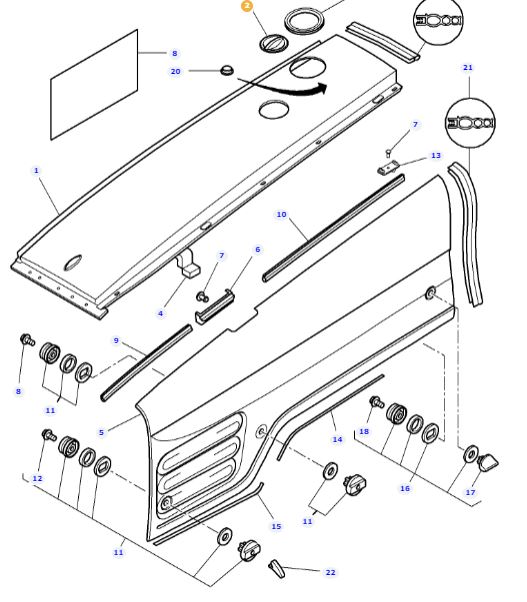 2
8
20
21
7
13
1
10
7
6
4
9
8
11
5
14
18
12
16
17
11
15
11
22