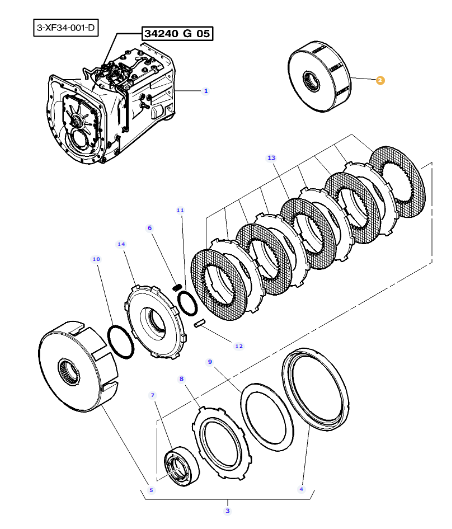 3-XF34-001-D

34240 G 05

1

2

13

11

6

14

10

12

9

8

7

5

4

3