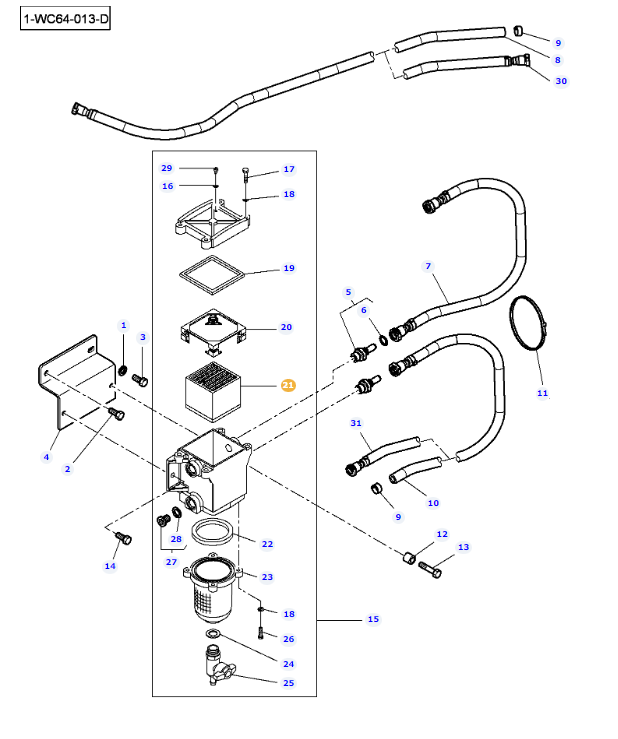 1-WC64-013-D

9
8
30
29
17
16
18
19
7
5
6
20
1
3
21
11
4
2
31
10
9
28
22
12
13
14
27
23
18
15
26
24
25