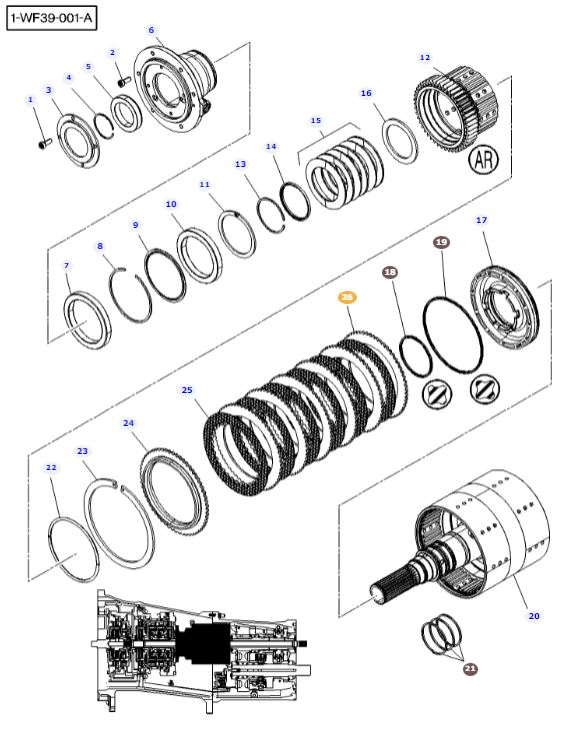 1-WF39-001-A

6

2

5

4

3

1

12

16

15

14

13

11

10

9

8

7

AR

17

19

18

26

25

24

23

22

20

21