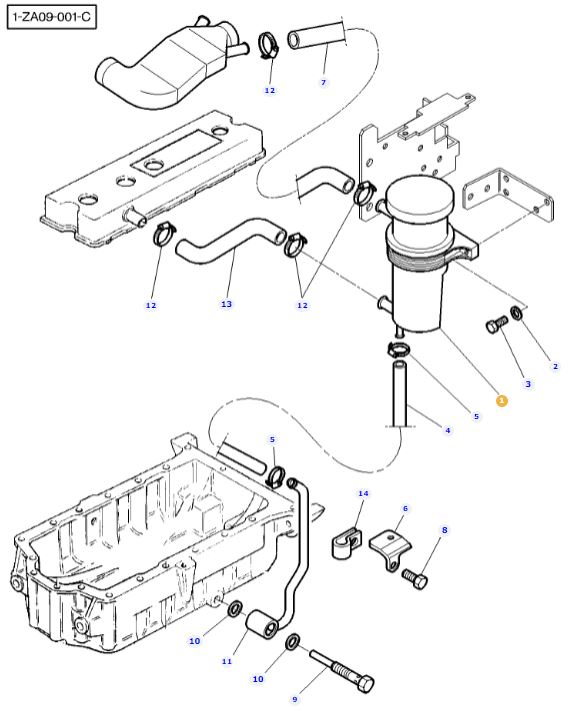 1-ZA09-001-C

12

7

12

13

12

2

3

1

5

4

5

14

6

8

10

11

10

9