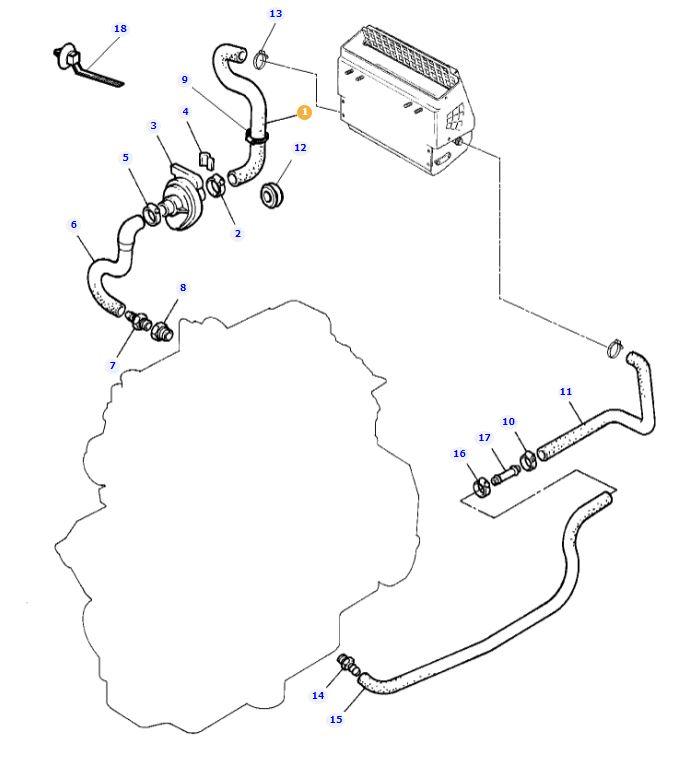 18
13
9
1
4
3
12
5
2
6
8
7
11
10
17
16
14
15