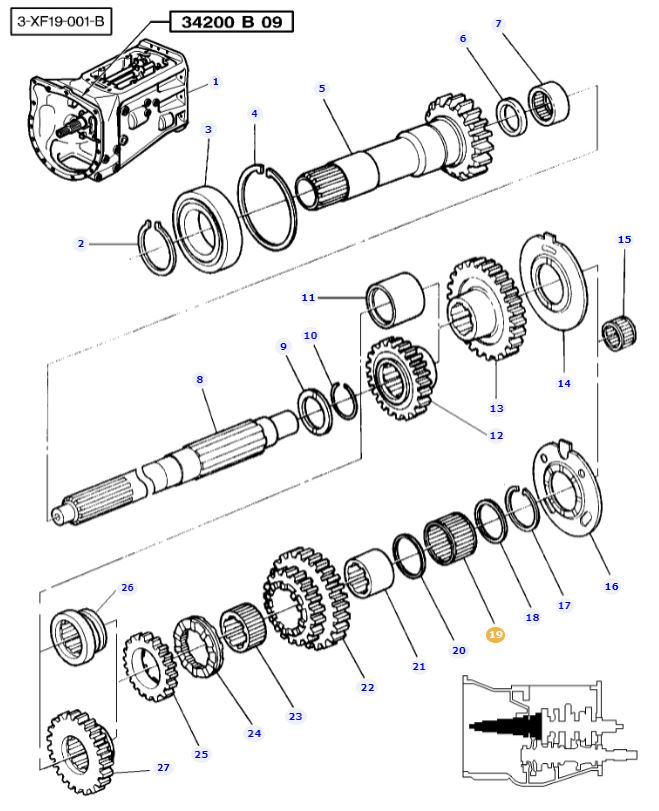 3-XF19-001-B

34200 B 09

1
2
3
4
5
6
7
8
9
10
11
12
13
14
15
16
17
18
19
20
21
22
23
24
25
26
27