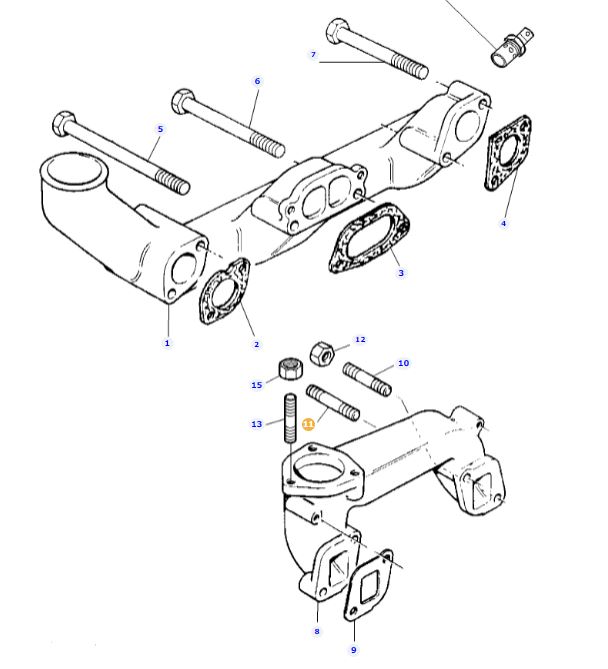 7
6
5
4
3
1
2
12
10
15
13
11
8
9