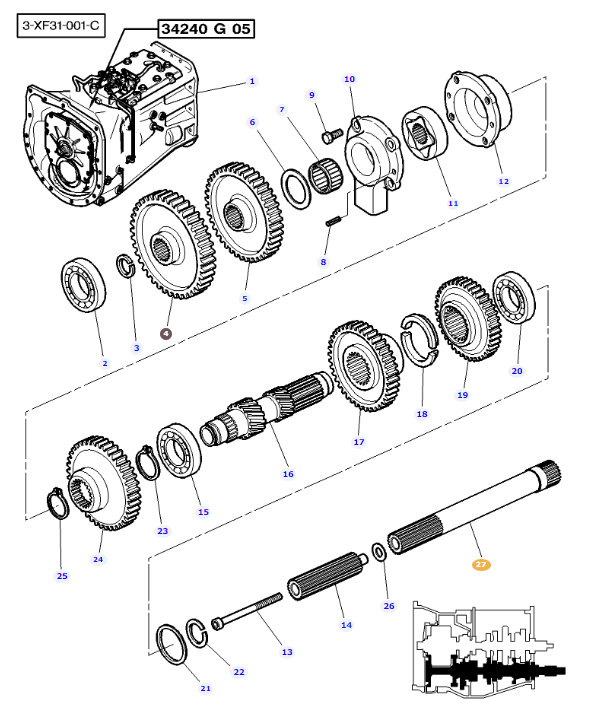 3-XF31-001-C
34240 G 05
1
10
9
7
6
12
11
8
5
4
3
2
20
19
18
17
16
15
23
24
25
27
26
14
13
22
21