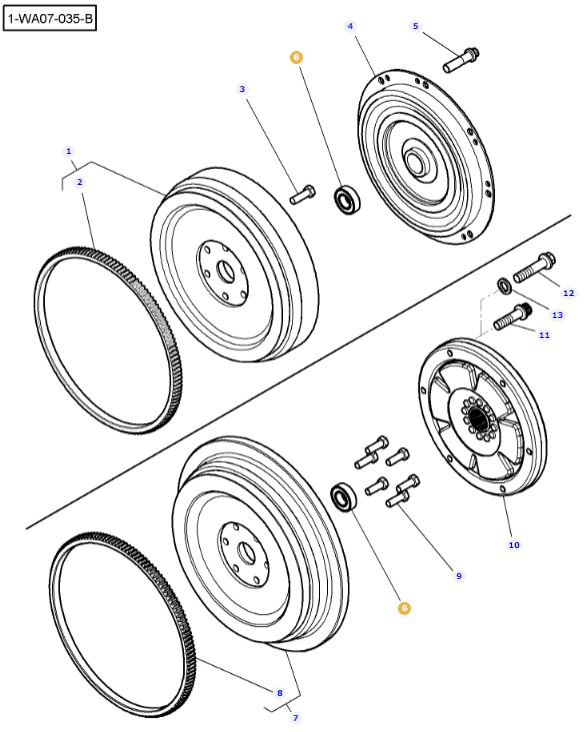 1-WA07-035-B

4
5
6
3
1
2
12
13
11
10
9
6
8
7