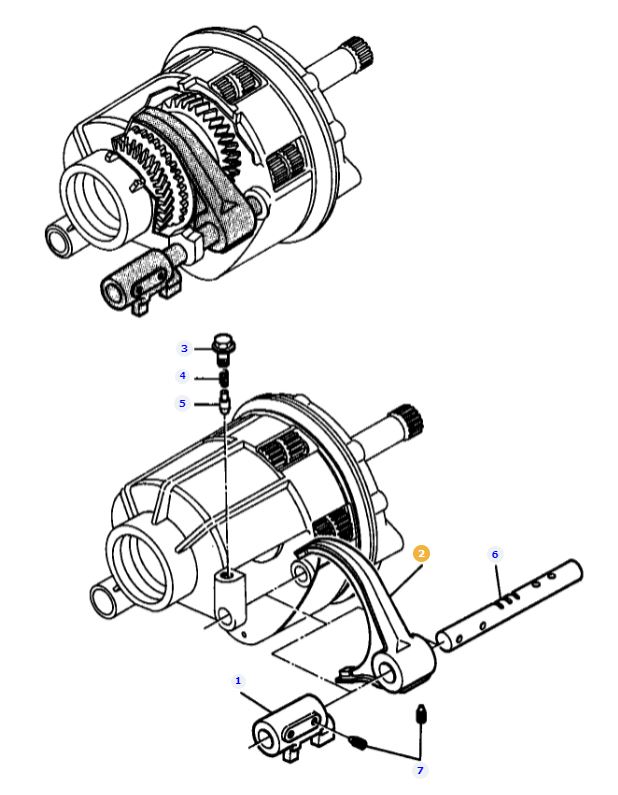 3
4
5
2
6
1
7