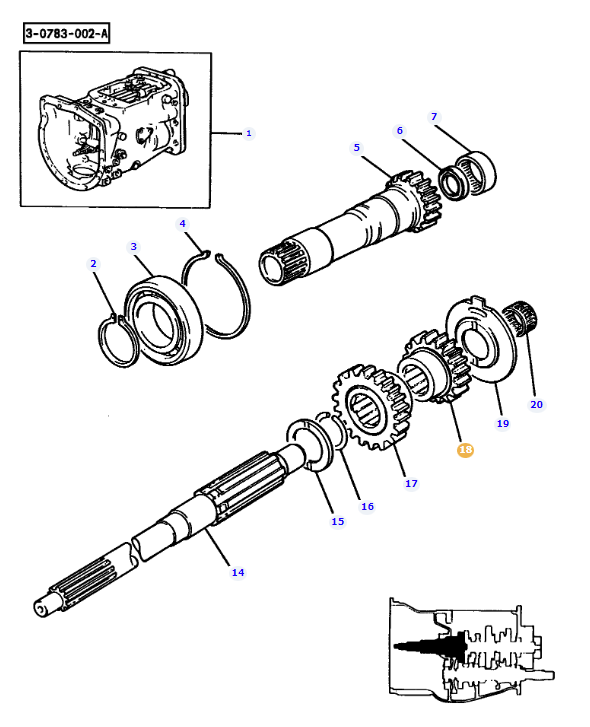 3-0783-002-A

1
7
6
5
4
3
2
20
19
18
17
16
15
14