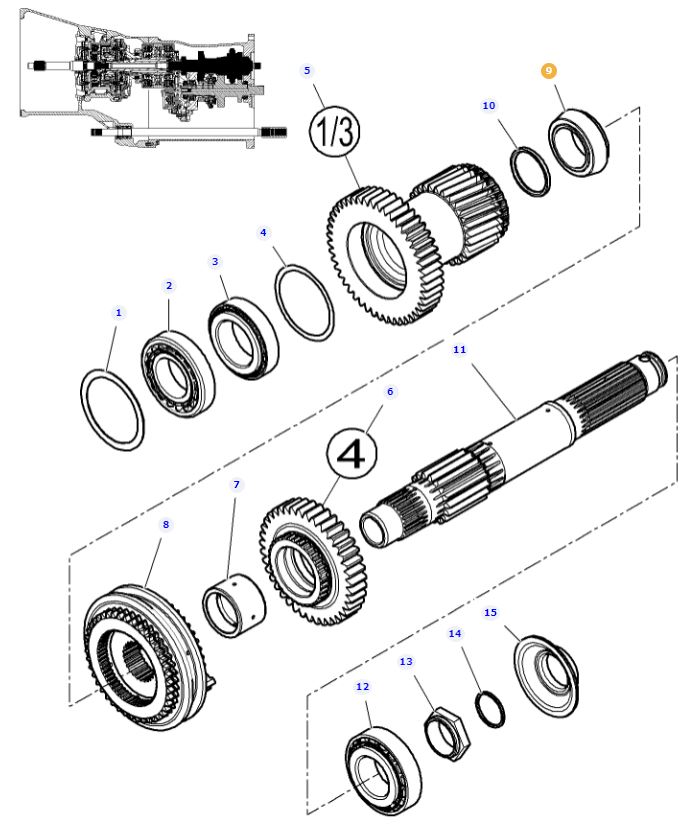 5
9
10
1/3
4
3
2
1
11
6
4
7
8
15
14
13
12