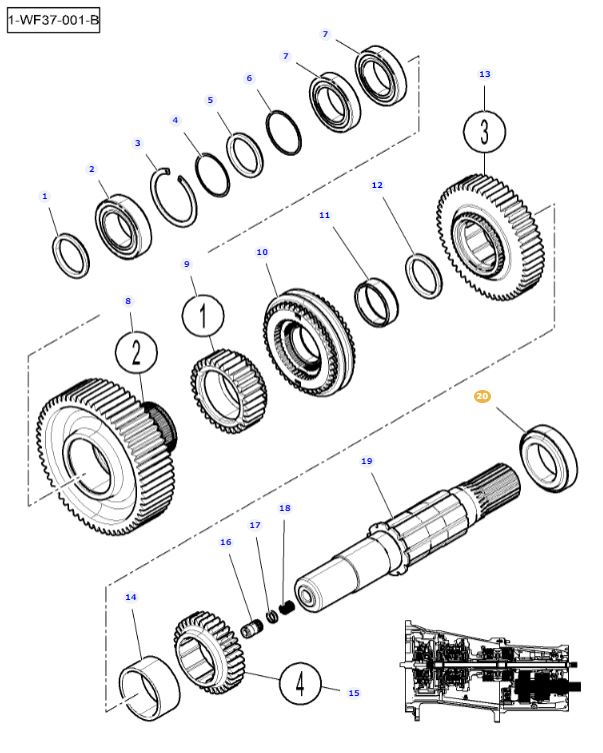 1-WF37-001-B

7
7
6
5
4
3
2
1
13
3
12
11
10
9
1
8
2
20
19
18
17
16
14
4
15