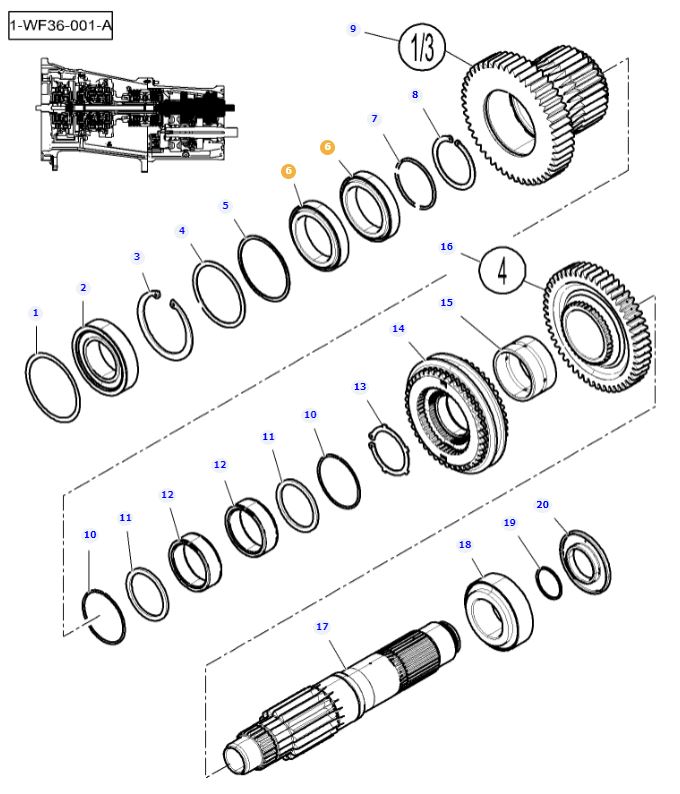 1-WF36-001-A

9
1/3
8
7
6
6
5
4
3
2
1
16
4
15
14
13
10
11
12
12
11
10
20
19
18
17