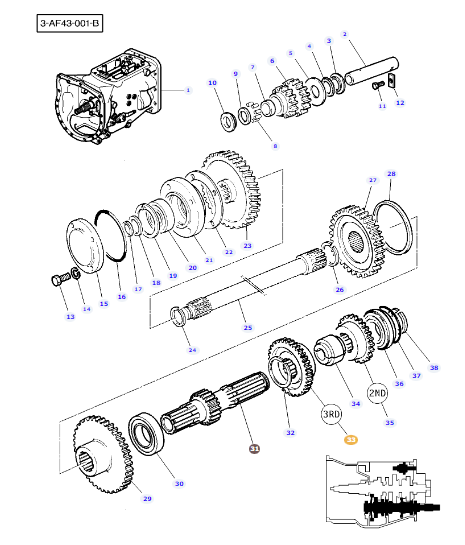 3-AF43-001-B

1
2
3
4
5
6
7
8
9
10
11
12
13
14
15
16
17
18
19
20
21
22
23
24
25
26
27
28
29
30
31
32
3RD
33
34
2ND
35
36
37
38